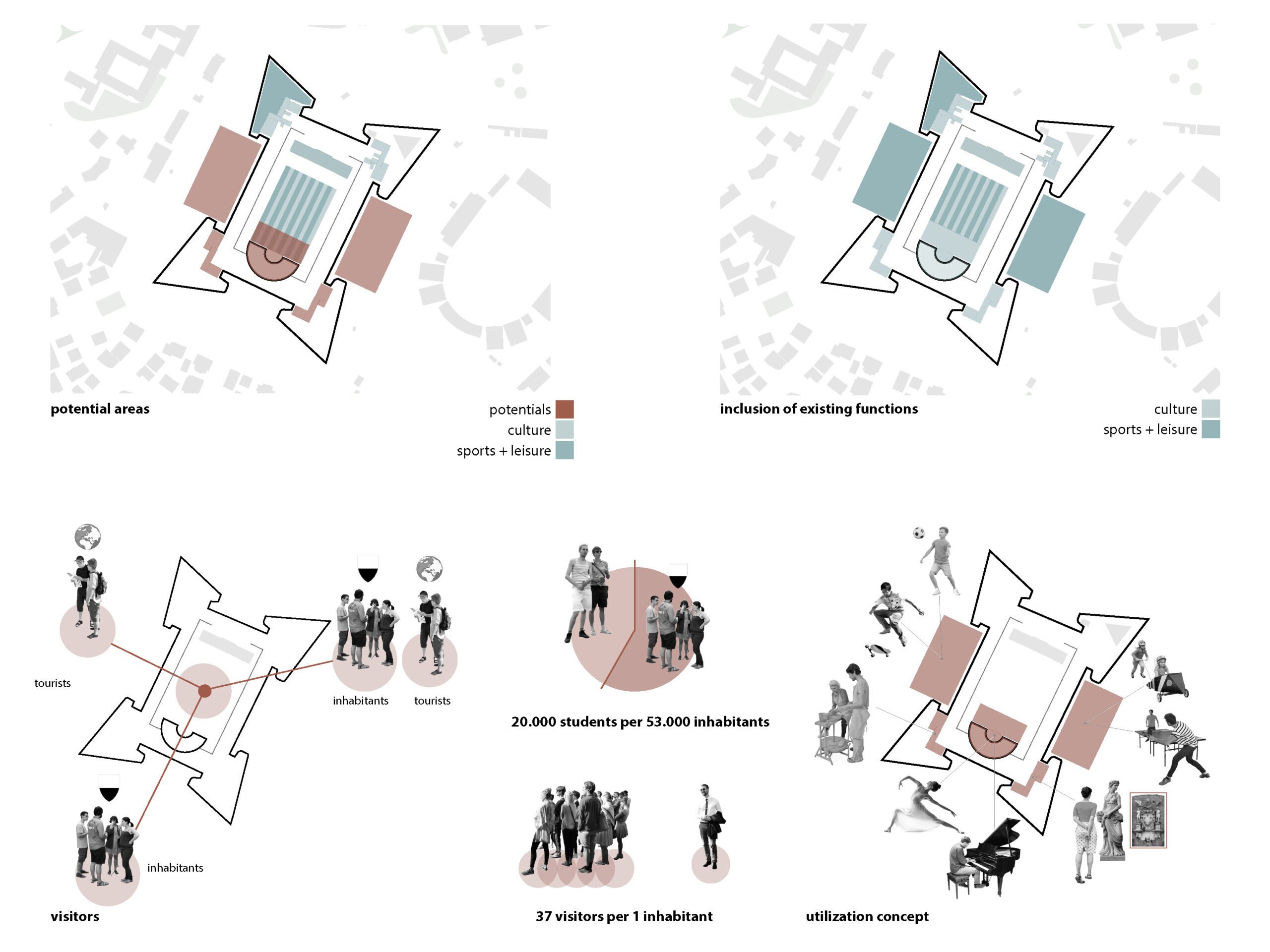 potential areas

potentials
culture
sports + leisure

inclusion of existing functions

culture
sports + leisure

tourists

inhabitants

tourists

inhabitants

visitors

20.000 students per 53.000 inhabitants

37 visitors per 1 inhabitant

utilization concept