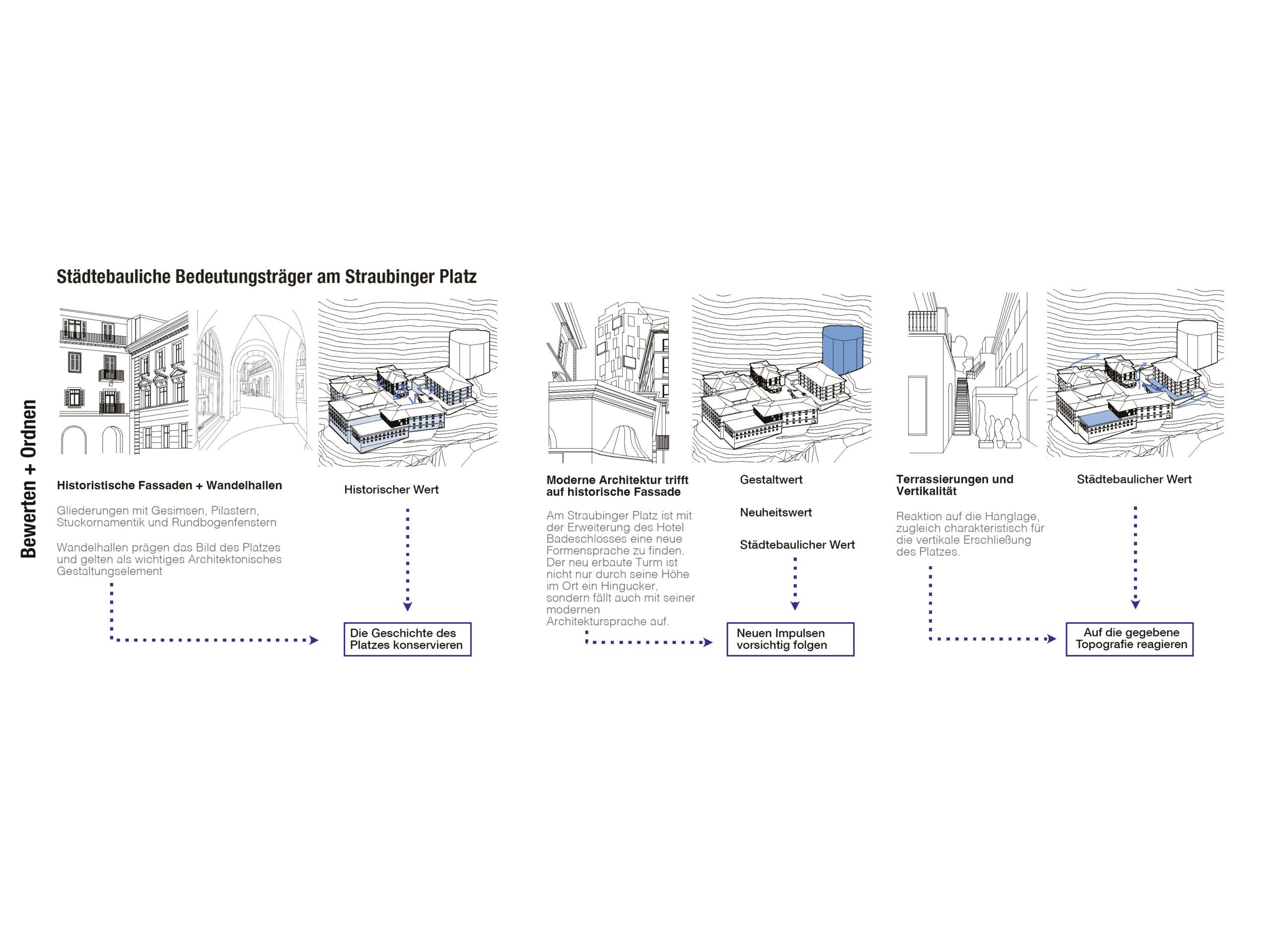 Bewerten + Ordnen

Städtebauliche Bedeutungsträger am Straubinger Platz

Historistische Fassaden + Wandelhallen

Gliederungen mit Gesimsen, Pilastern, Stuckornamentik und Rundbogenfenstern

Wandelhallen prägen das Bild des Platzes und gelten als wichtiges Architektonisches Gestaltungselement

Historischer Wert

Die Geschichte des Platzes konservieren

Moderne Architektur trifft auf historische Fassade

Am Straubinger Platz ist mit der Erweiterung des Hotel Badeschlosses eine neue Formensprache zu finden. Der neu erbaute Turm ist nicht nur durch seine Höhe im Ort ein Hingucker, sondern fällt auch mit seiner modernen Architektursprache auf.

Gestaltwert

Neuheitswert

Städtebaulicher Wert

Neuen Impulsen vorsichtig folgen

Terrassierungen und Vertikalität

Reaktion auf die Hanglage, zugleich charakteristisch für die vertikale Erschließung des Platzes.

Städtebaulicher Wert

Auf die gegebene Topografie reagieren