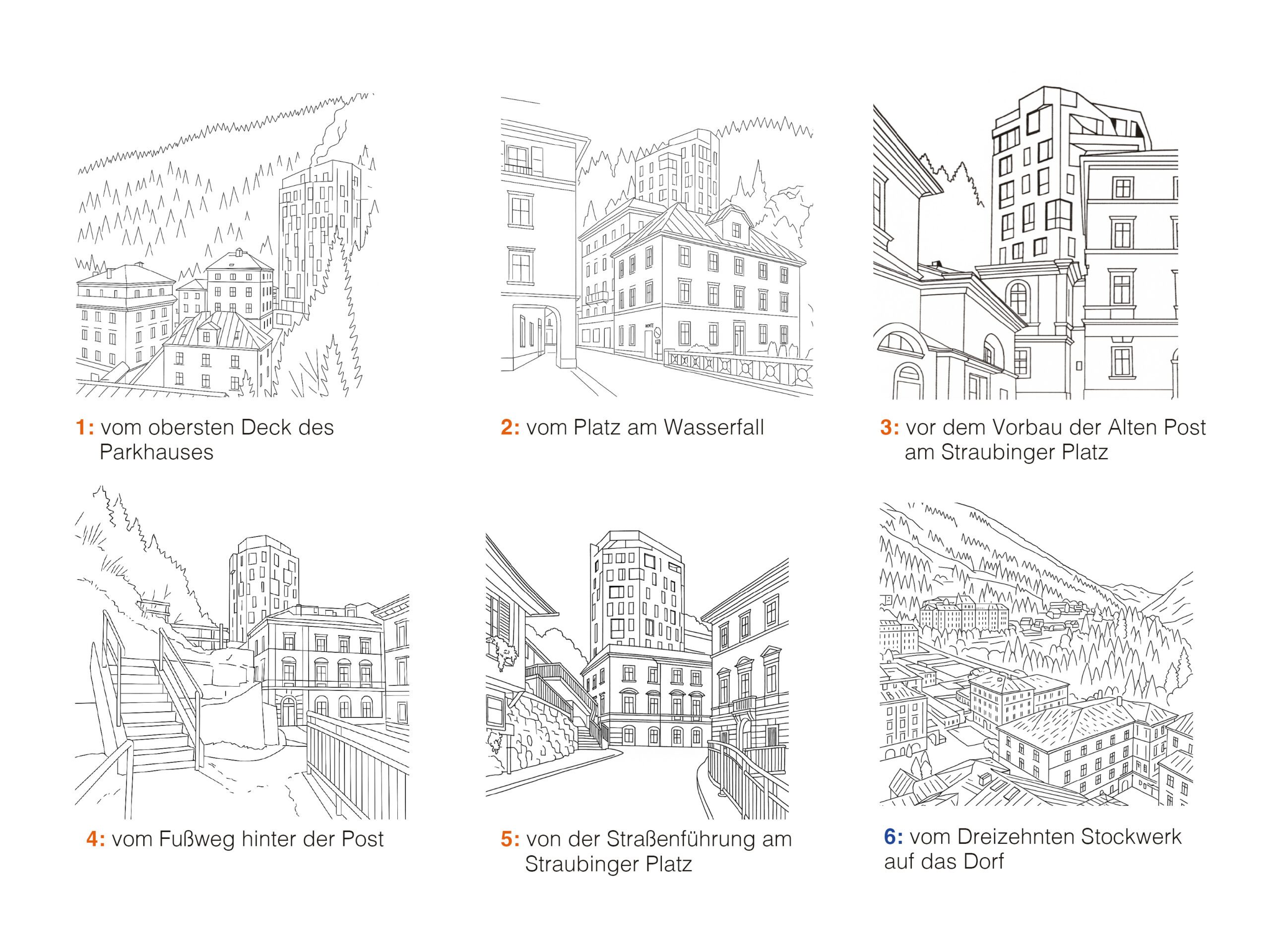 1: vom obersten Deck des Parkhauses

2: vom Platz am Wasserfall

3: vor dem Vorbau der Alten Post am Straubinger Platz

4: vom Fußweg hinter der Post

5: von der Straßenführung am Straubinger Platz

6: vom Dreizehnten Stockwerk auf das Dorf